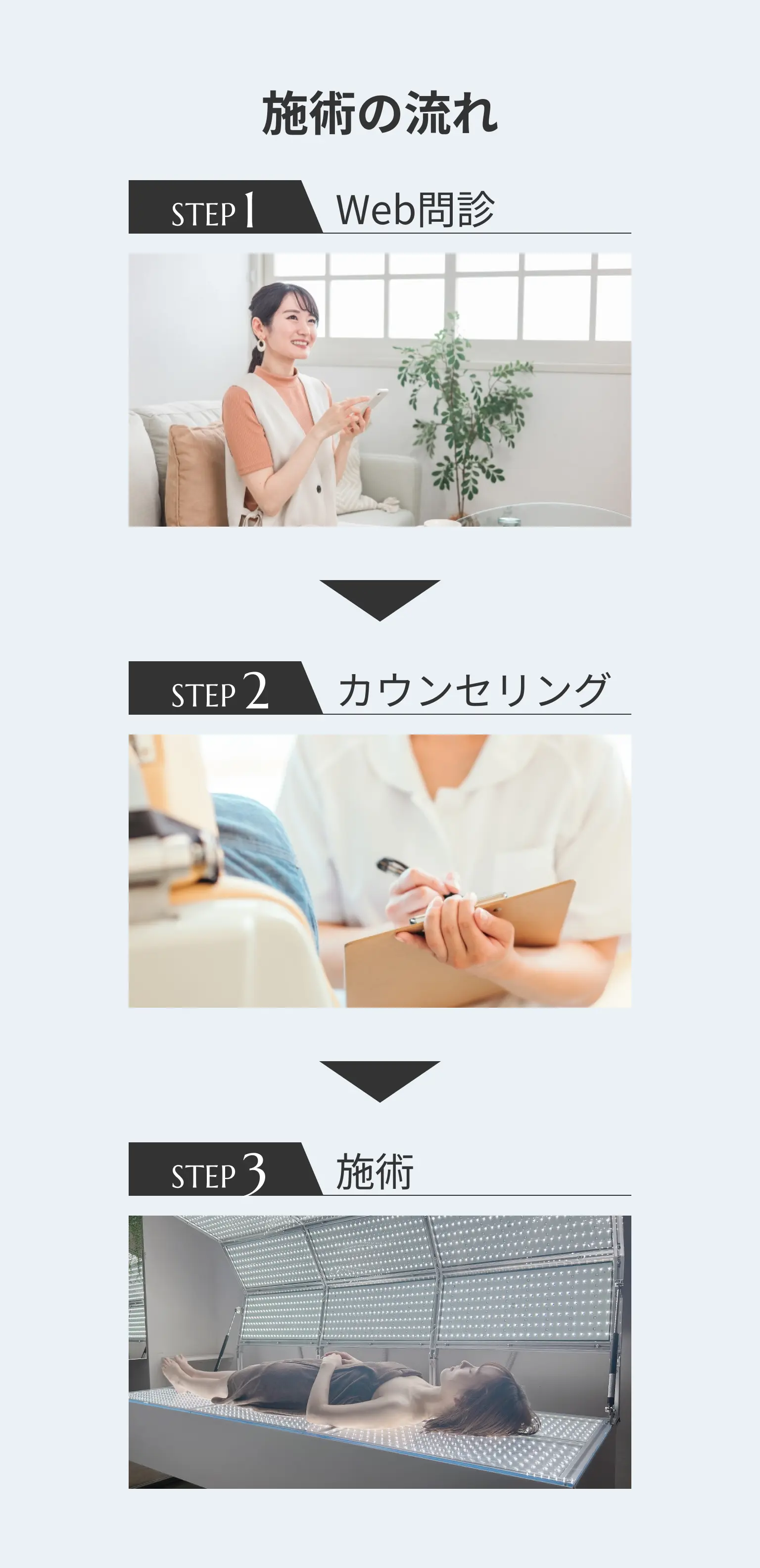 施術の流れ

STEP 1 Web問診

STEP 2 カウンセリング

STEP 3 施術